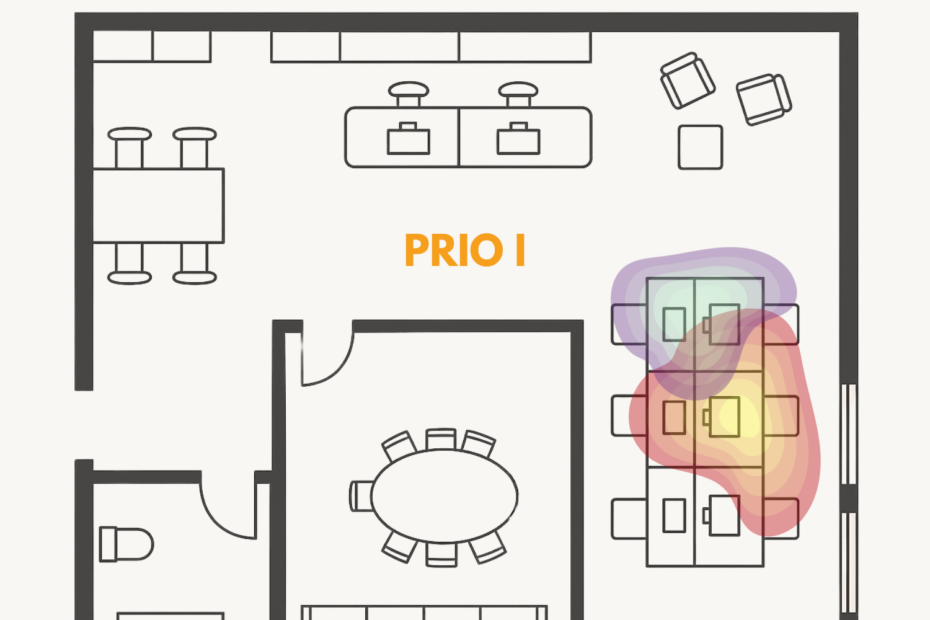 PRIO I